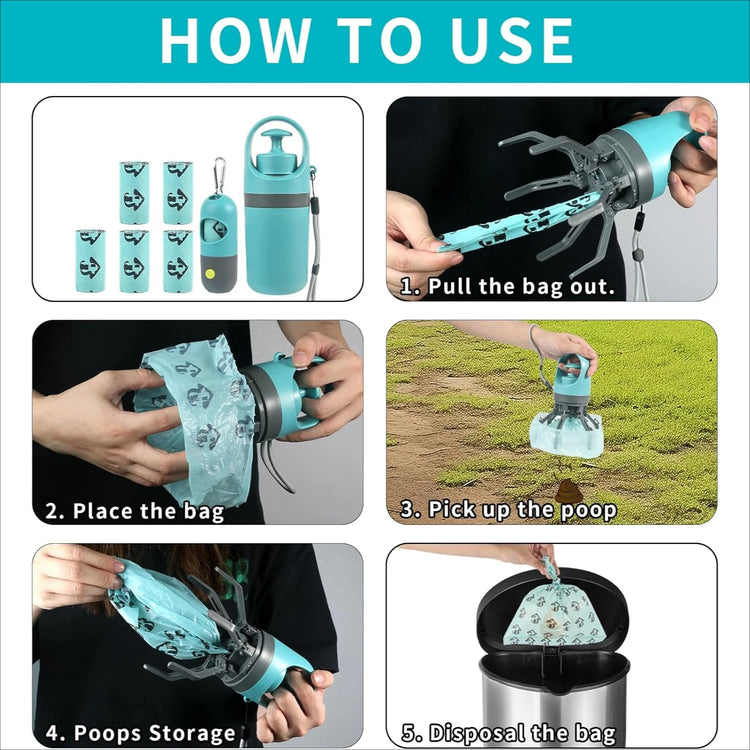 HOW TO USE

1. Pull the bag out.

2. Place the bag

3. Pick up the poop

4. Poops Storage

5. Disposal the bag