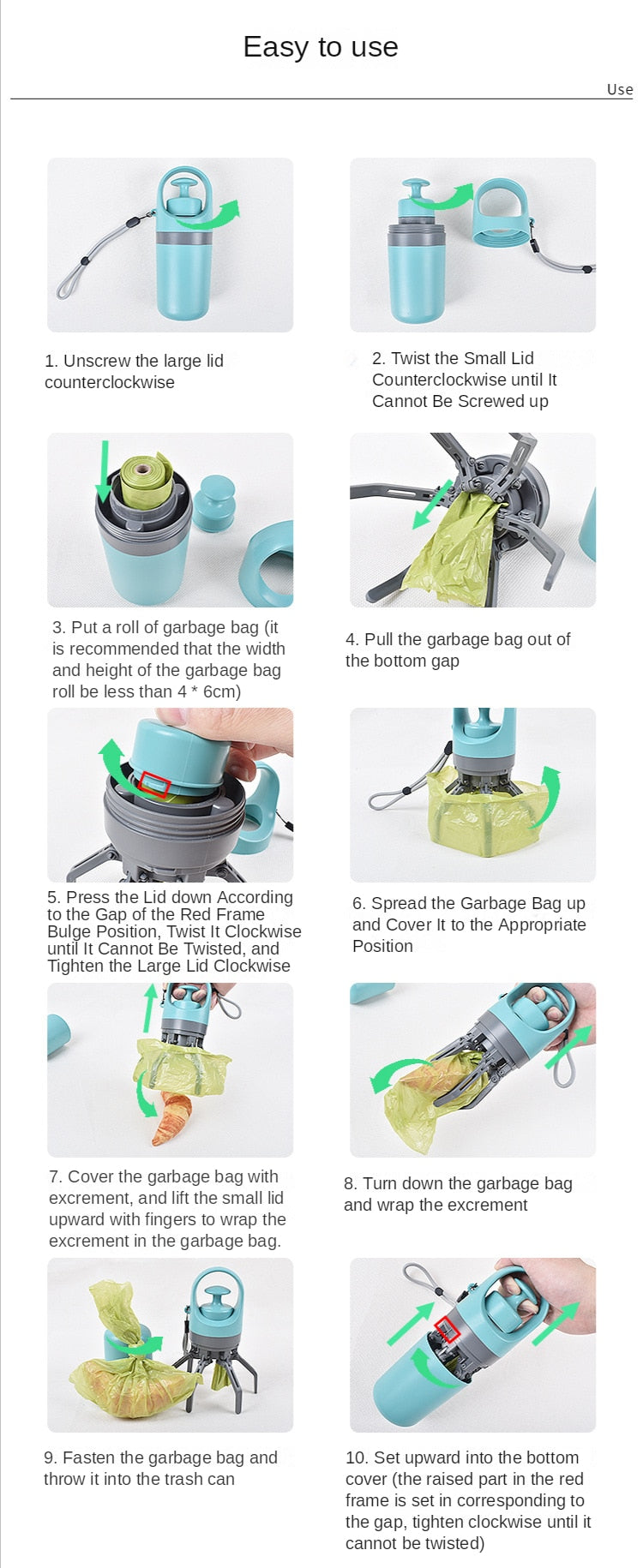 Easy to use

Use

1. Unscrew the large lid counterclockwise

2. Twist the Small Lid Counterclockwise until It Cannot Be Screwed up

3. Put a roll of garbage bag (it is recommended that the width and height of the garbage bag roll be less than 4 * 6cm)

4. Pull the garbage bag out of the bottom gap

5. Press the Lid down According to the Gap of the Red Frame Bulge Position, Twist It Clockwise until It Cannot Be Twisted, and Tighten the Large Lid Clockwise

6. Spread the Garbage Bag up and Cover It to the Appropriate Position

7. Cover the garbage bag with excrement, and lift the small lid upward with fingers to wrap the excrement in the garbage bag.

8. Turn down the garbage bag and wrap the excrement

9. Fasten the garbage bag and throw it into the trash can

10. Set upward into the bottom cover (the raised part in the red frame is set in corresponding to the gap, tighten clockwise until it cannot be twisted)